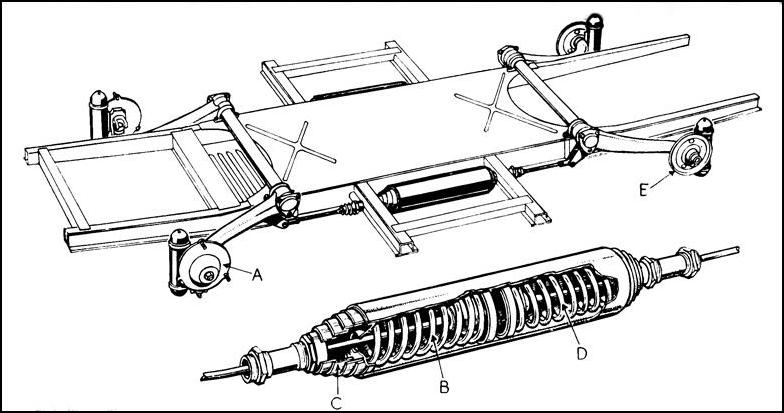 E
A
D
B
C