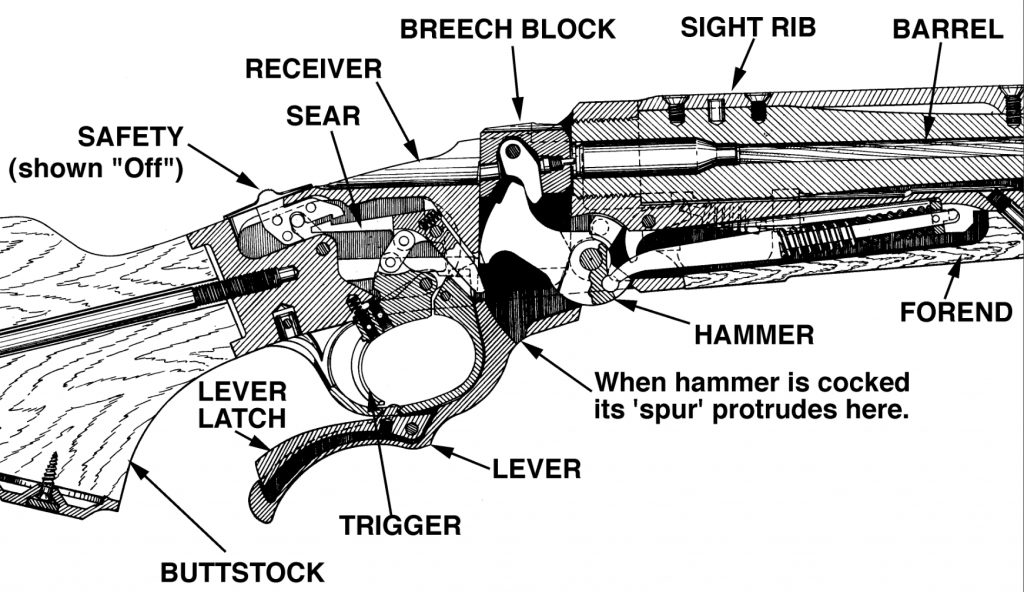 BREECH BLOCK
SIGHT RIB
BARREL
RECEIVER
SEAR
SAFETY
(shown "Off")
FOREND
HAMMER
When hammer is cocked
its 'spur' protrudes here.
LEVER
LATCH
LEVER
TRIGGER
BUTTSTOCK